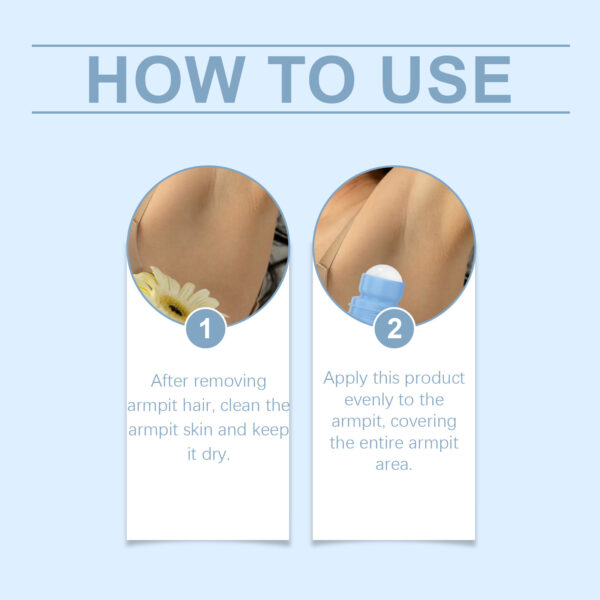 HOW TO USE

1

After removing armpit hair, clean the armpit skin and keep it dry.

2

Apply this product evenly to the armpit, covering the entire armpit area.